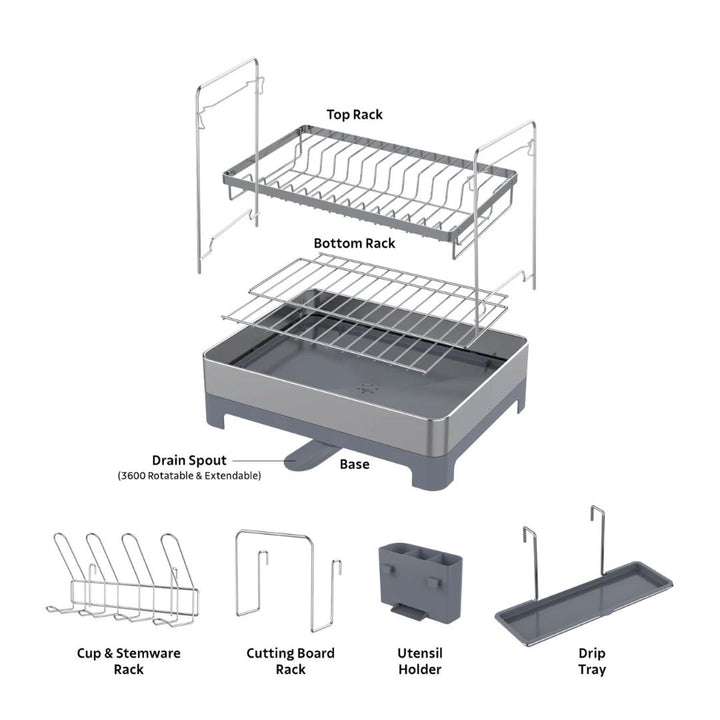 Top Rack

Bottom Rack

Drain Spout
(3600 Rotatable & Extendable)

Base

Cup & Stemware Rack

Cutting Board Rack

Utensil Holder

Drip Tray