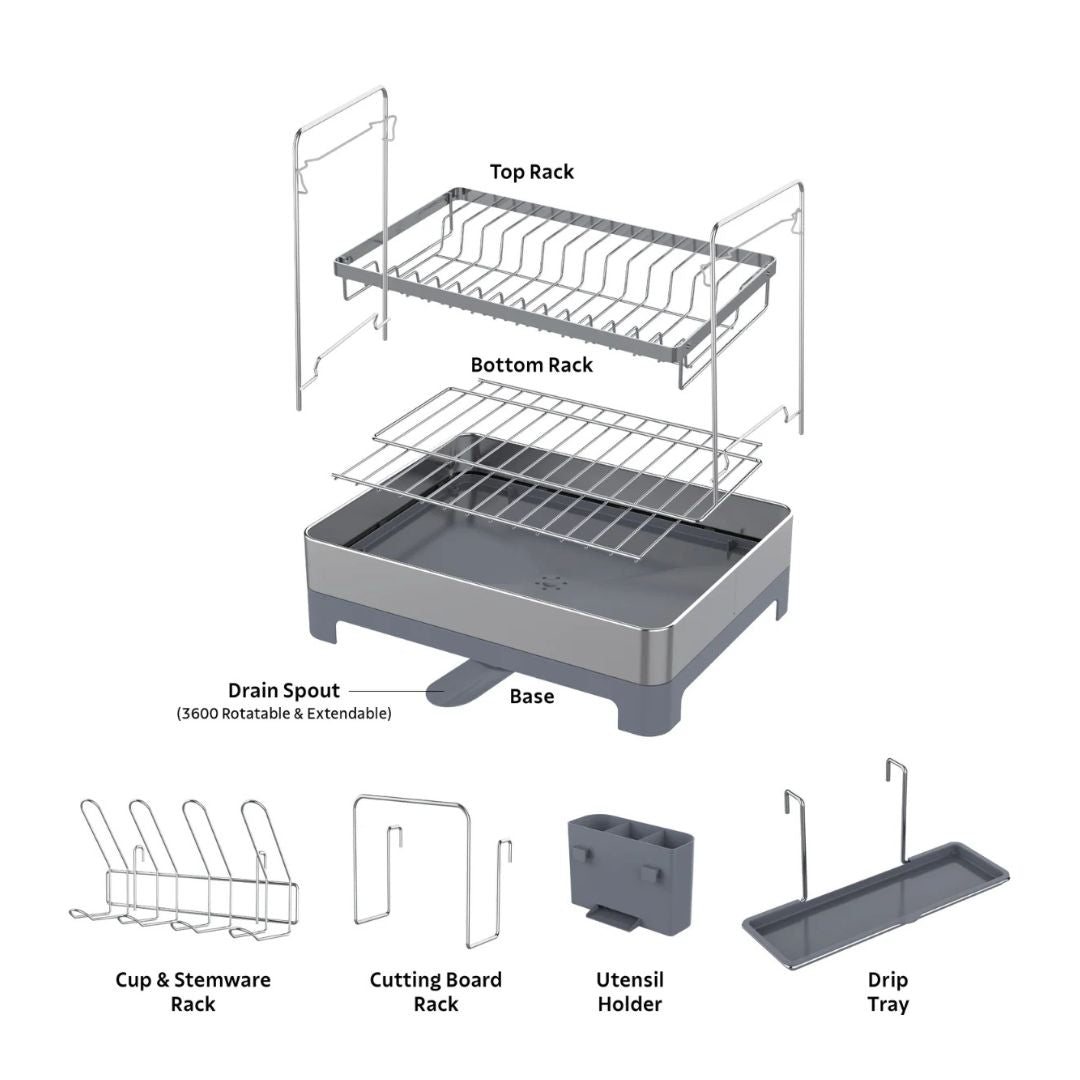 Top Rack

Bottom Rack

Drain Spout
(3600 Rotatable & Extendable)

Base

Cup & Stemware Rack

Cutting Board Rack

Utensil Holder

Drip Tray