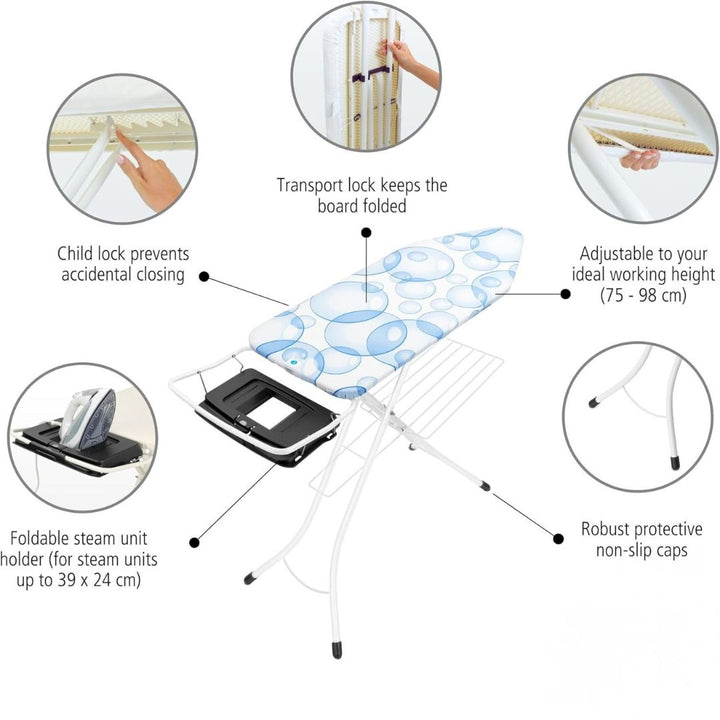 Transport lock keeps the board folded

Child lock prevents accidental closing

Adjustable to your ideal working height (75 - 98 cm)

Foldable steam unit holder (for steam units up to 39 x 24 cm)

Robust protective non-slip caps