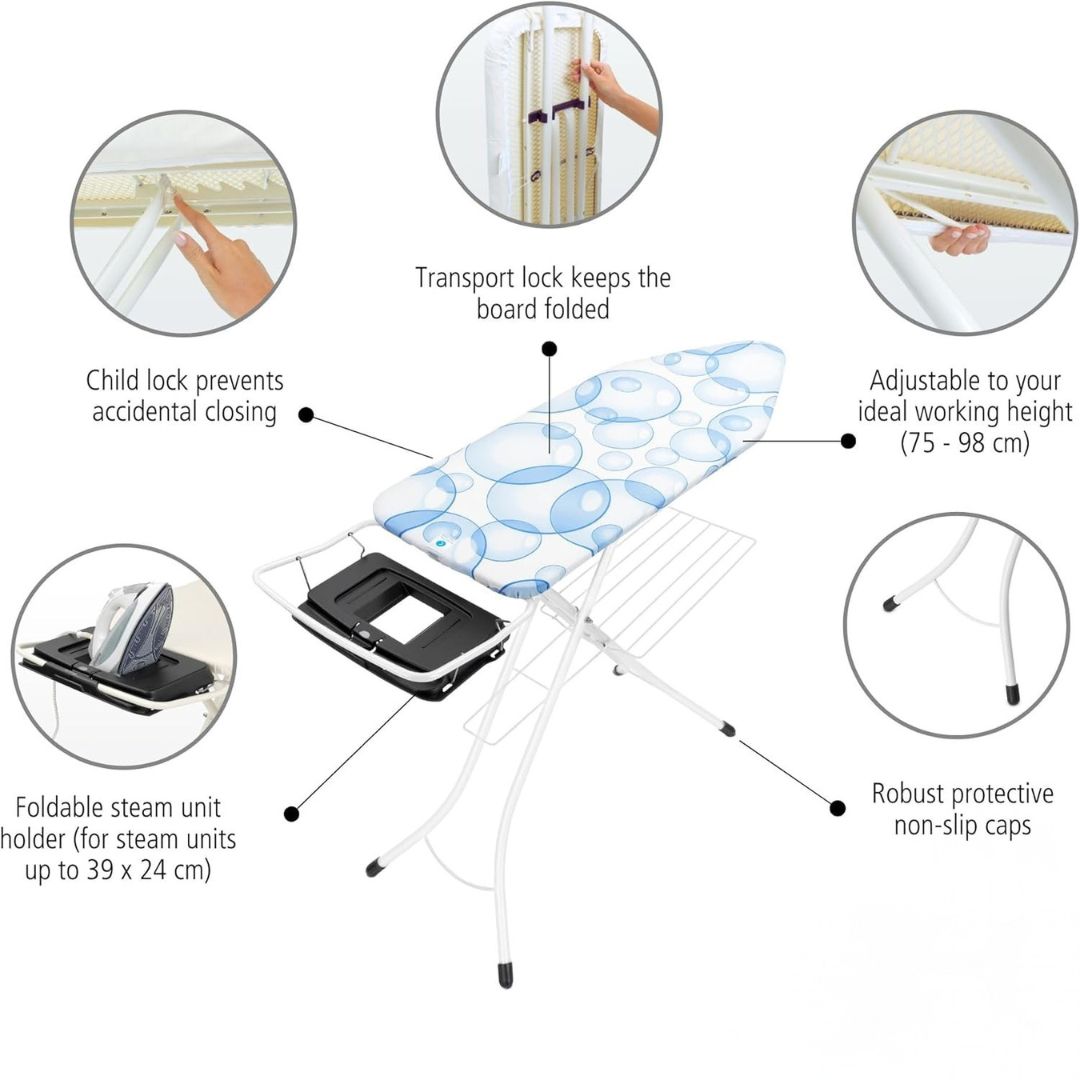 Transport lock keeps the board folded

Child lock prevents accidental closing

Adjustable to your ideal working height (75 - 98 cm)

Foldable steam unit holder (for steam units up to 39 x 24 cm)

Robust protective non-slip caps