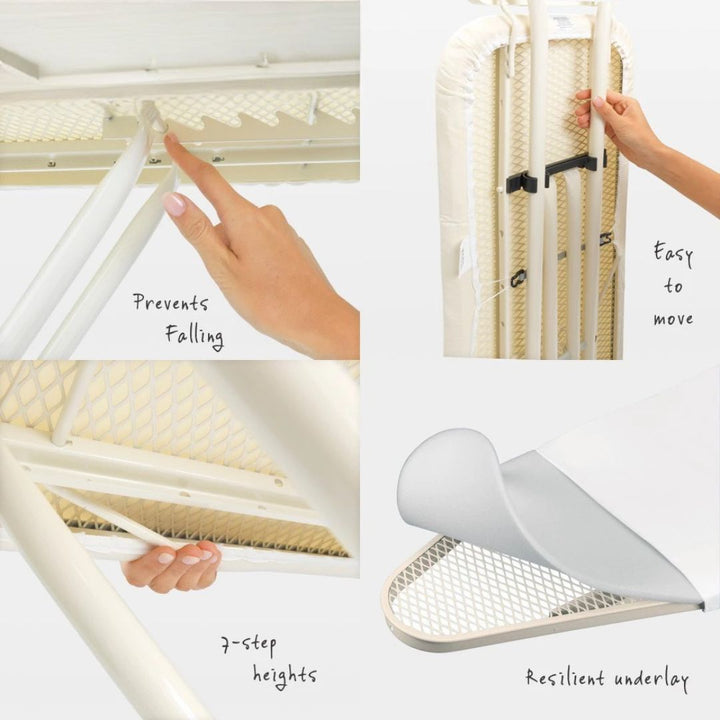 Prevents Falling

Easy to move

7-step heights

Resilient underlay