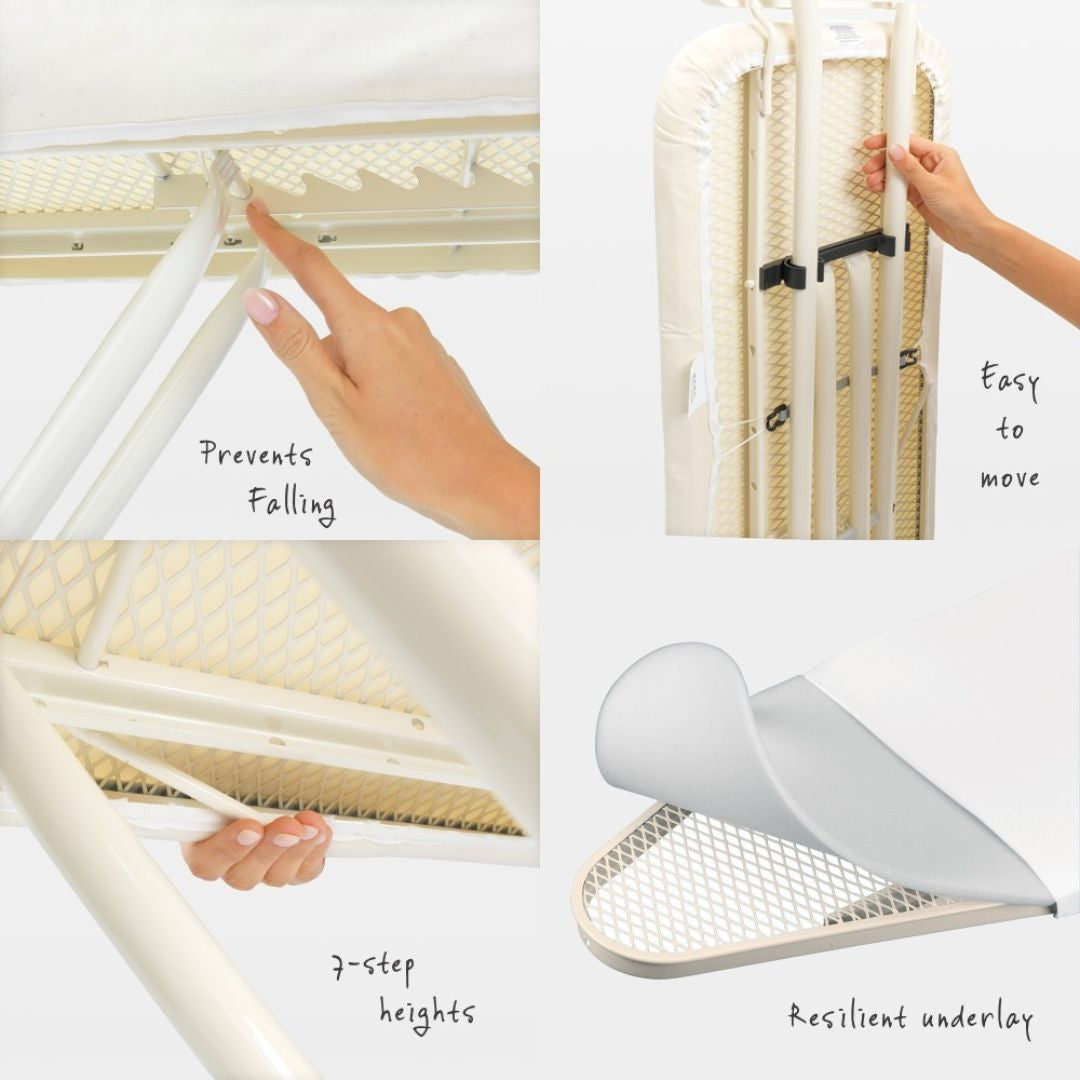 Prevents Falling

Easy to move

7-step heights

Resilient underlay